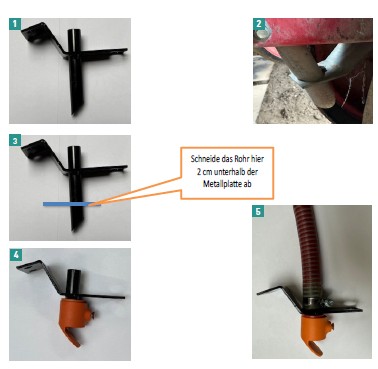 1

2

3

Schneide das Rohr hier 2 cm unterhalb der Metallplatte ab

4

5