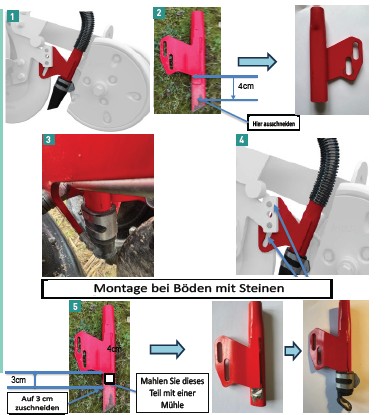 1

2

4cm

Hier ausschneiden

3

4

Montage bei Böden mit Steinen

5

4cm

3cm

Auf 3 cm zuschneiden

Mahlen Sie dieses Teil mit einer Mühle